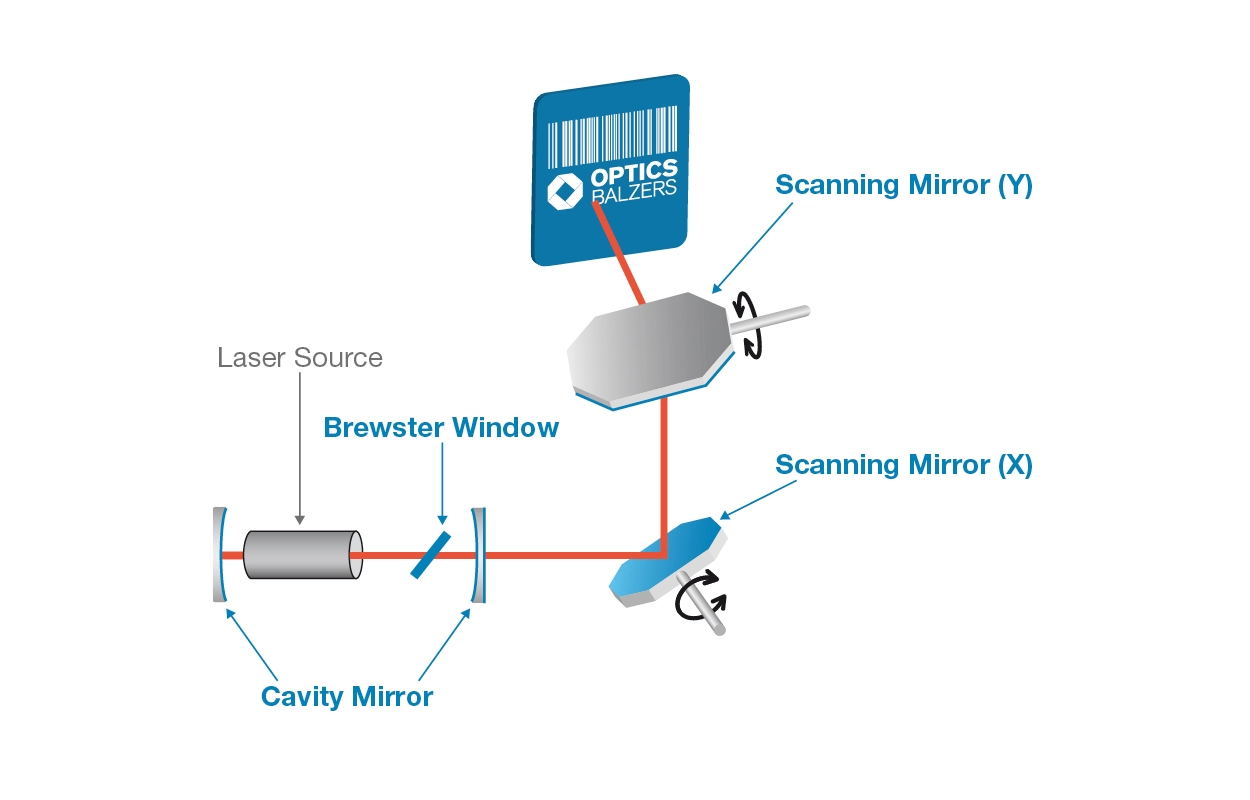 OPTICS
BALZERS

Scanning Mirror (Y)

Laser Source

Brewster Window

Scanning Mirror (X)

Cavity Mirror