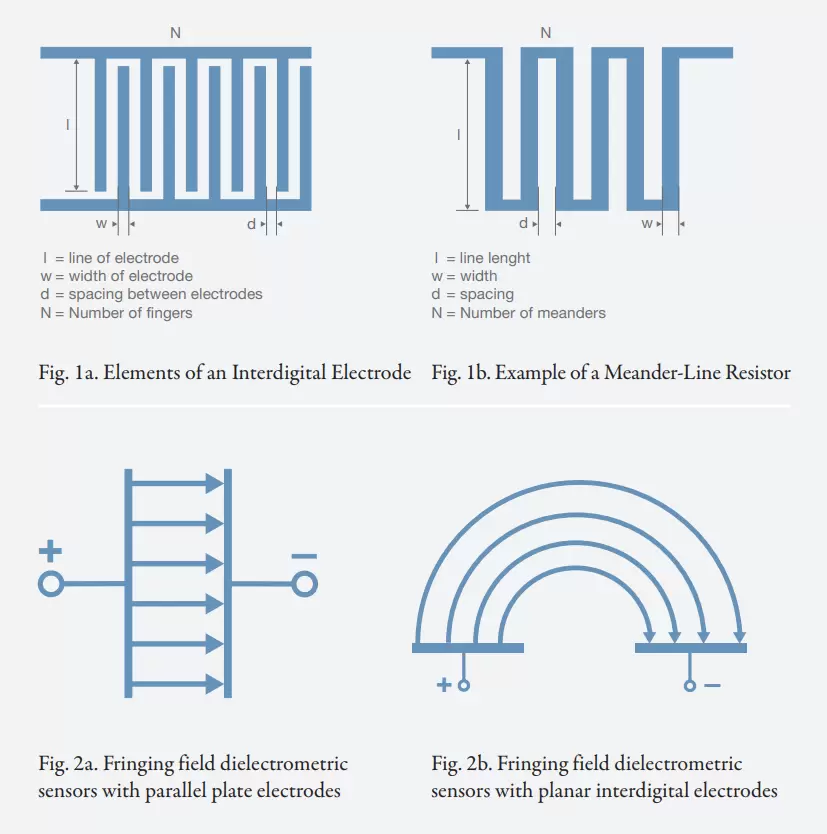 N

l

w

d

l = line of electrode
w = width of electrode
d = spacing between electrodes
N = Number of fingers

Fig. 1a. Elements of an Interdigital Electrode

N

l

d

w

l = line lenght
w = width
d = spacing
N = Number of meanders

Fig. 1b. Example of a Meander-Line Resistor

+

−

Fig. 2a. Fringing field dielectrometric sensors with parallel plate electrodes

+

−

Fig. 2b. Fringing field dielectrometric sensors with planar interdigital electrodes