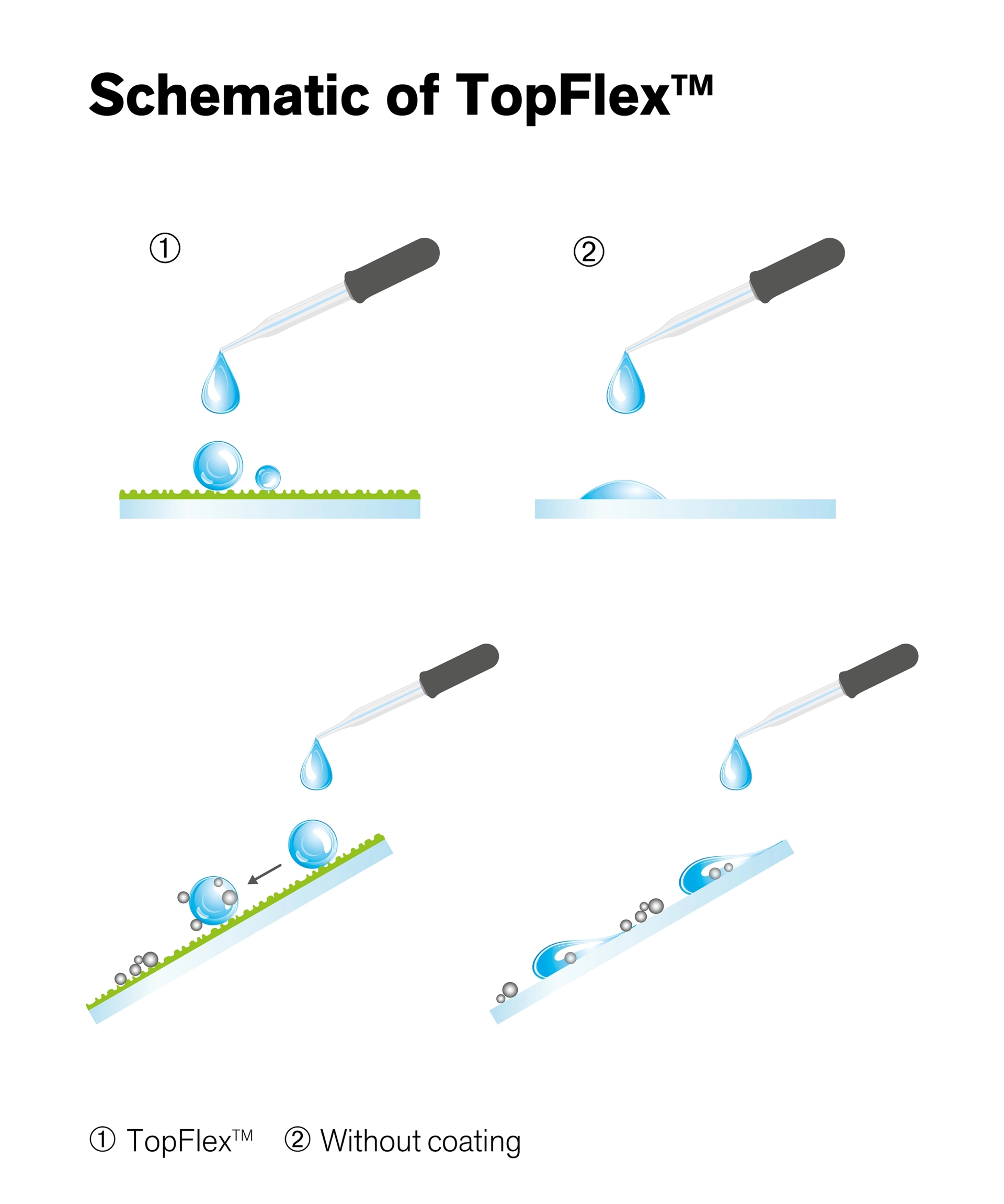 Schematic of TopFlex™

①

②

① TopFlex™ ② Without coating