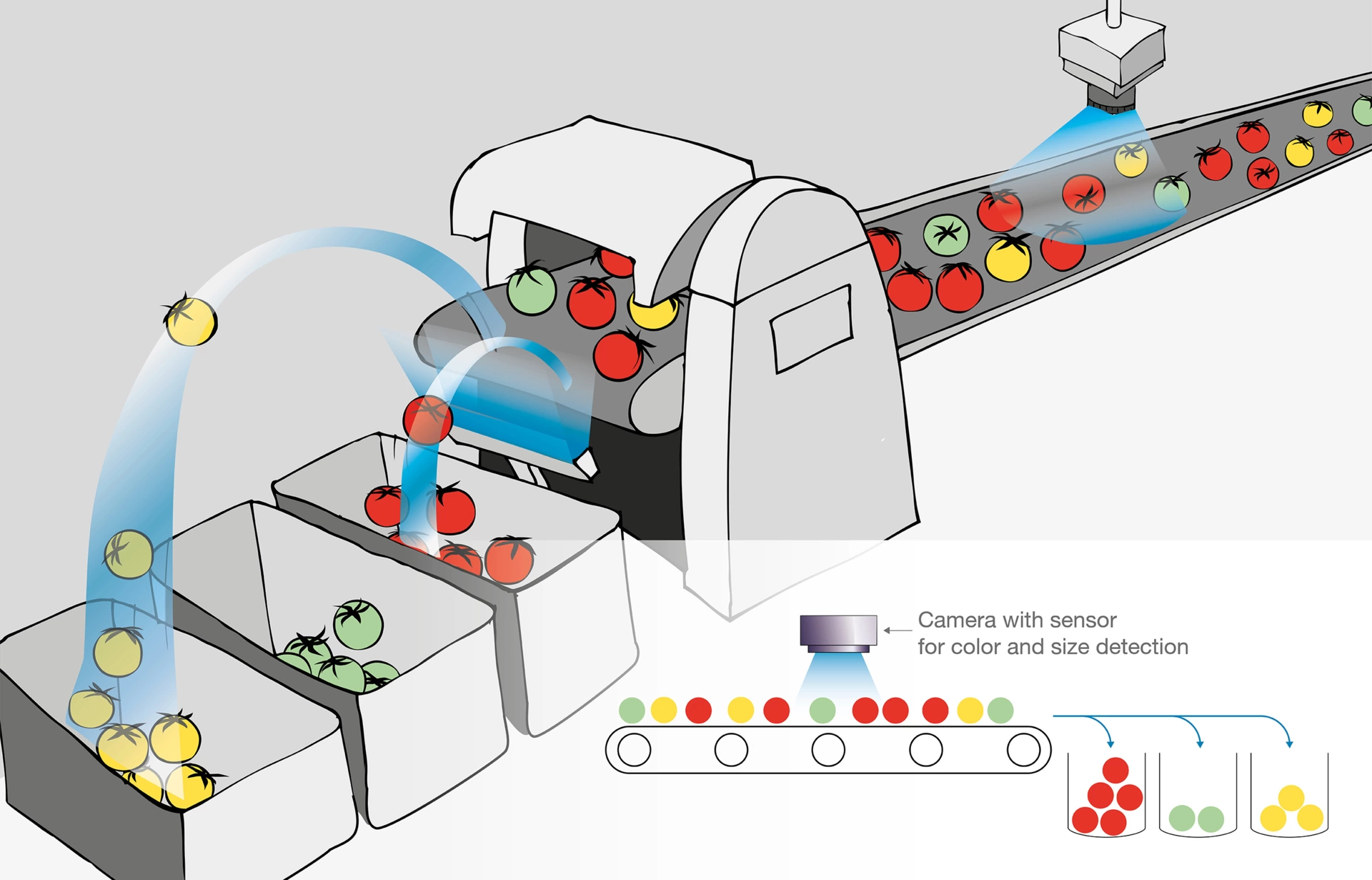 Camera with sensor for color and size detection